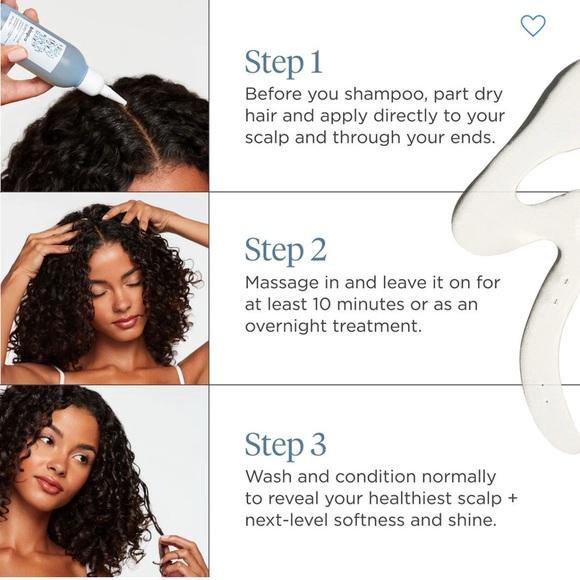 Step 1
Before you shampoo, part dry hair and apply directly to your scalp and through your ends.

Step 2
Massage in and leave it on for at least 10 minutes or as an overnight treatment.

Step 3
Wash and condition normally to reveal your healthiest scalp + next-level softness and shine.